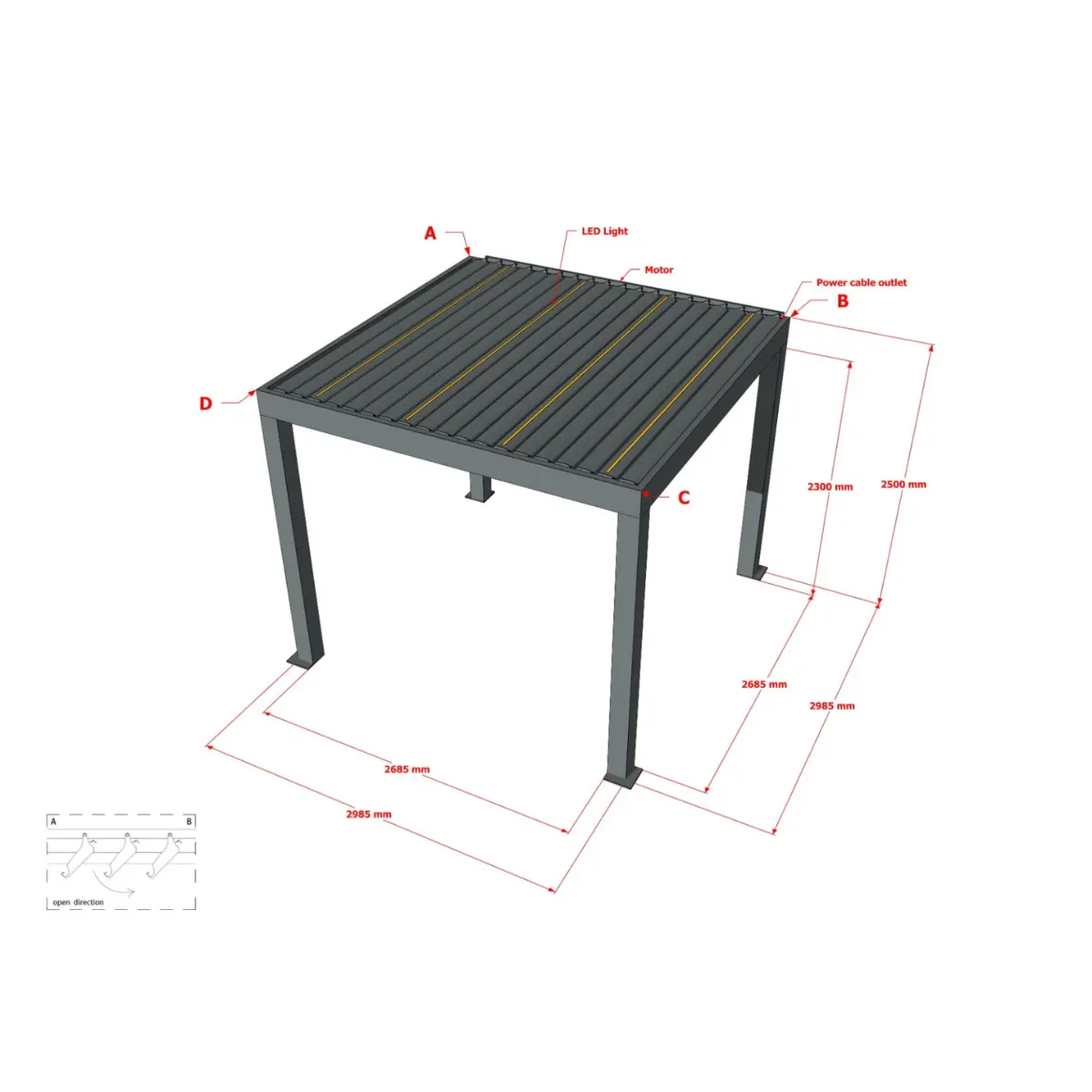 A
LED Light
Motor
Power cable outlet
B
D
C
2300 mm
2500 mm
2685 mm
2985 mm
2685 mm
2985 mm
A
B
open direction