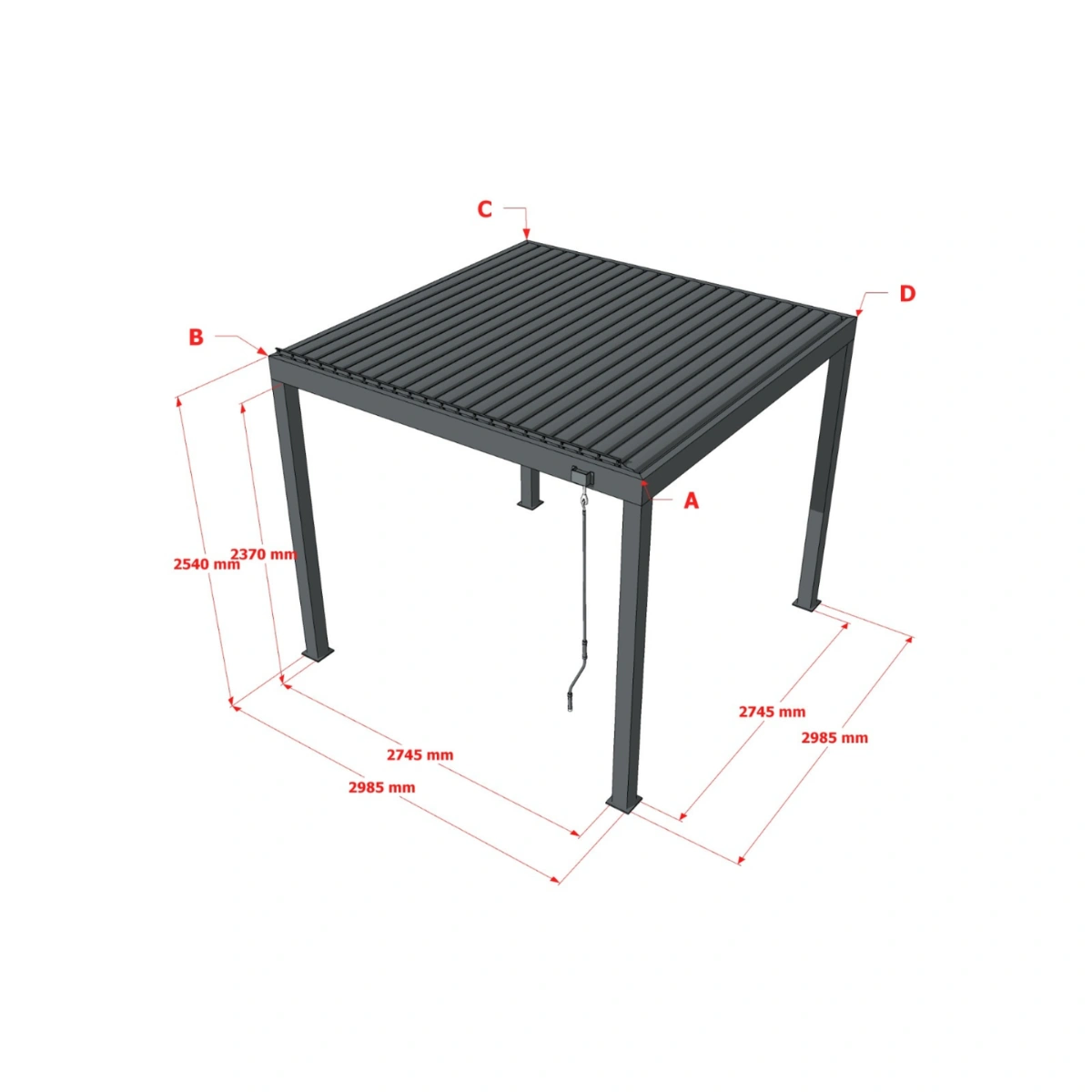 C

D

B

A

2540 mm

2370 mm

2745 mm

2985 mm

2745 mm

2985 mm